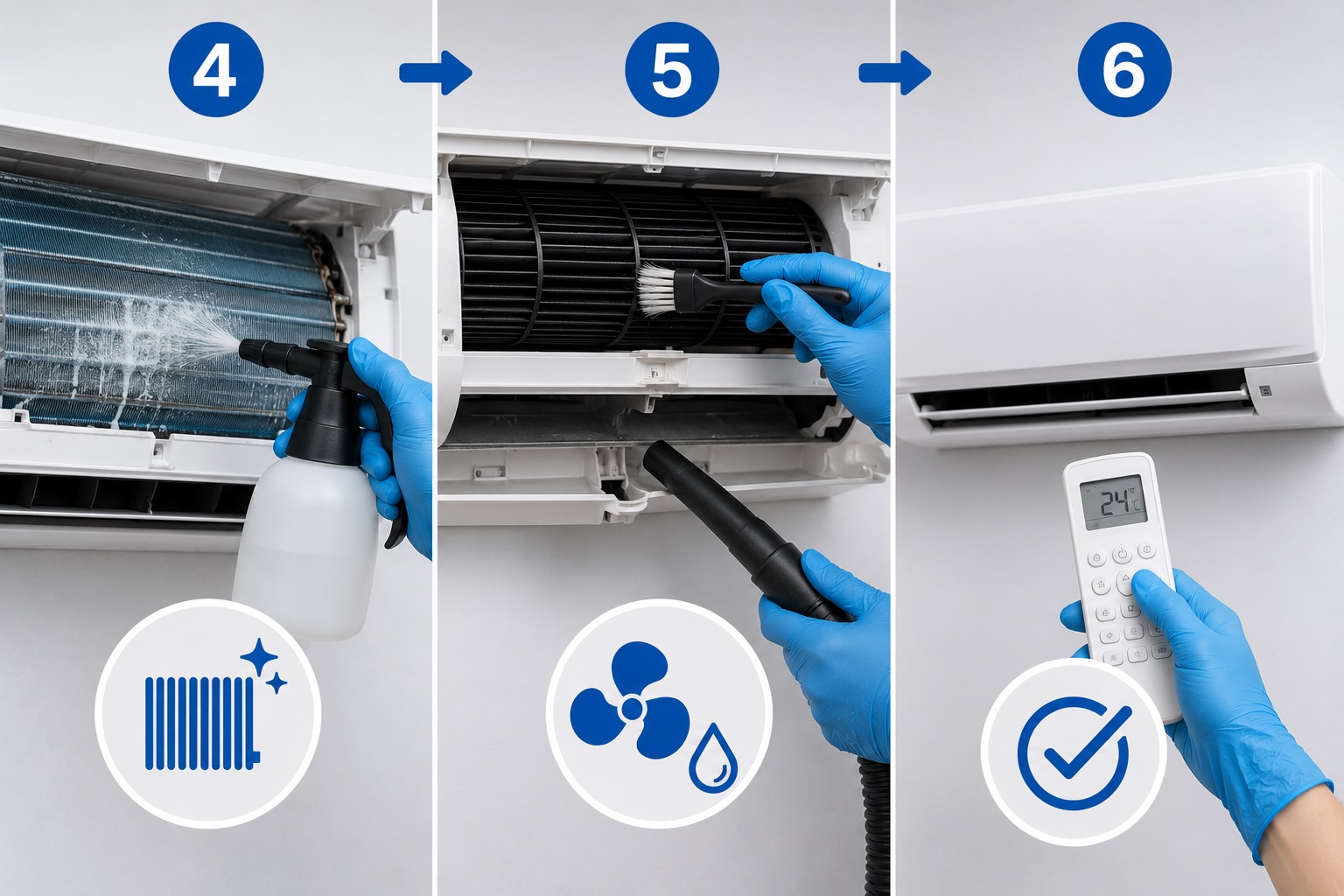 4

5

6

24°C